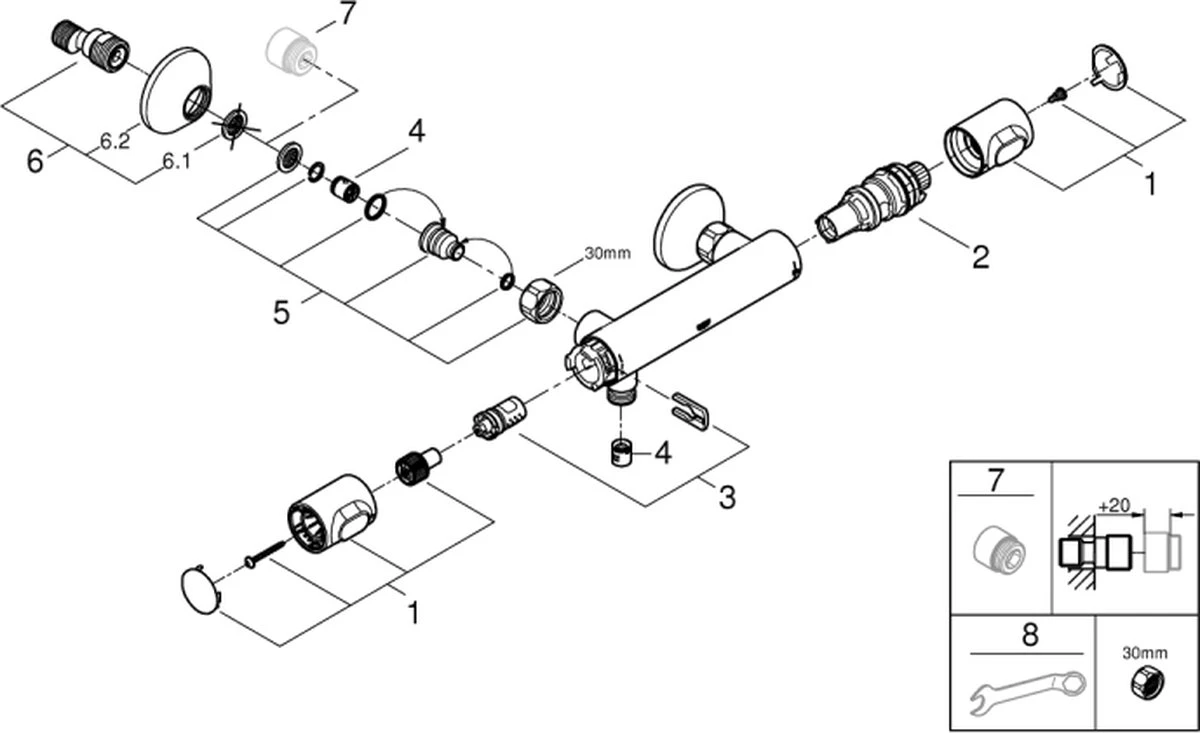 7
6
6.2
6.1
4
5
30mm
1
2
4
3
1
7
+20
8
30mm