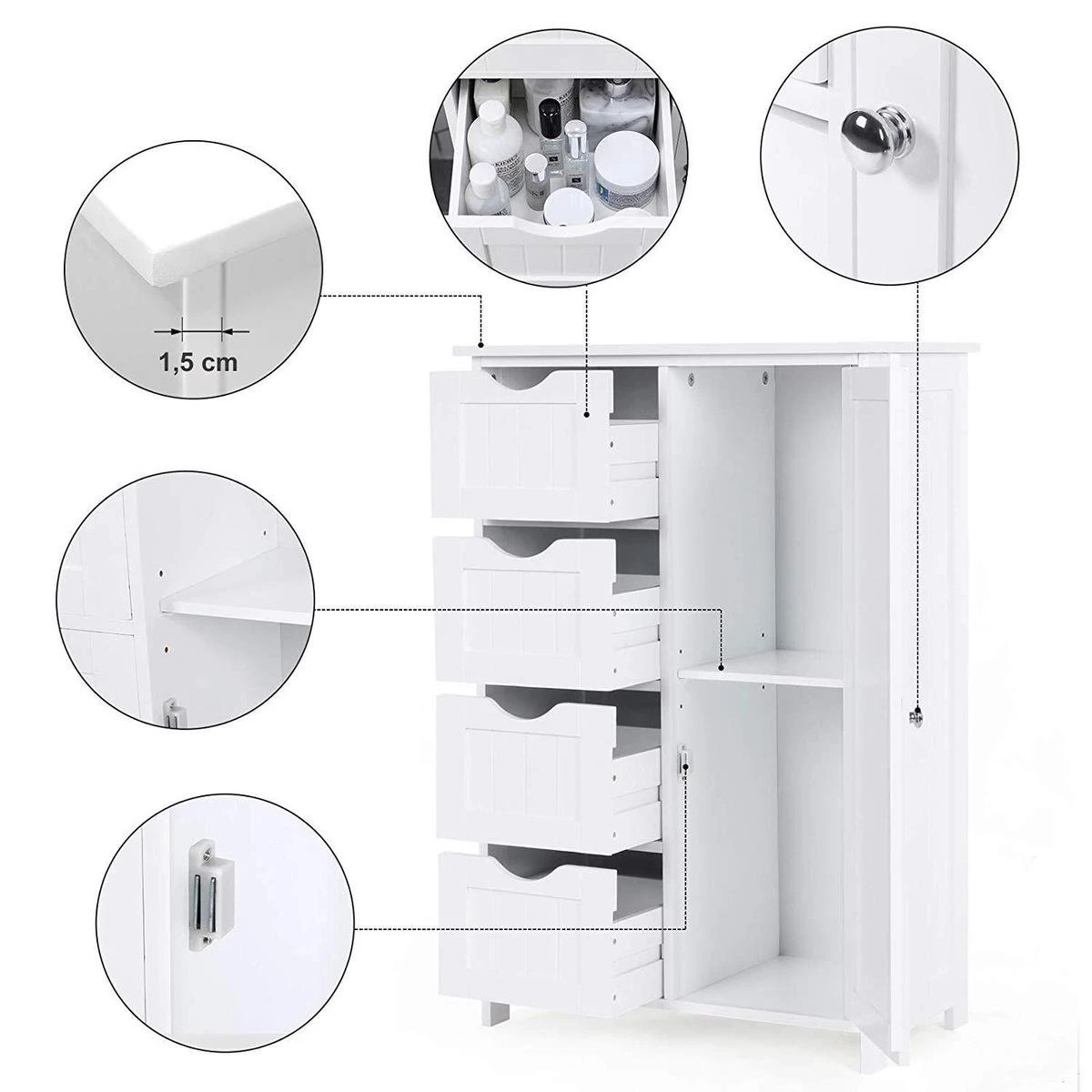 1,5 cm