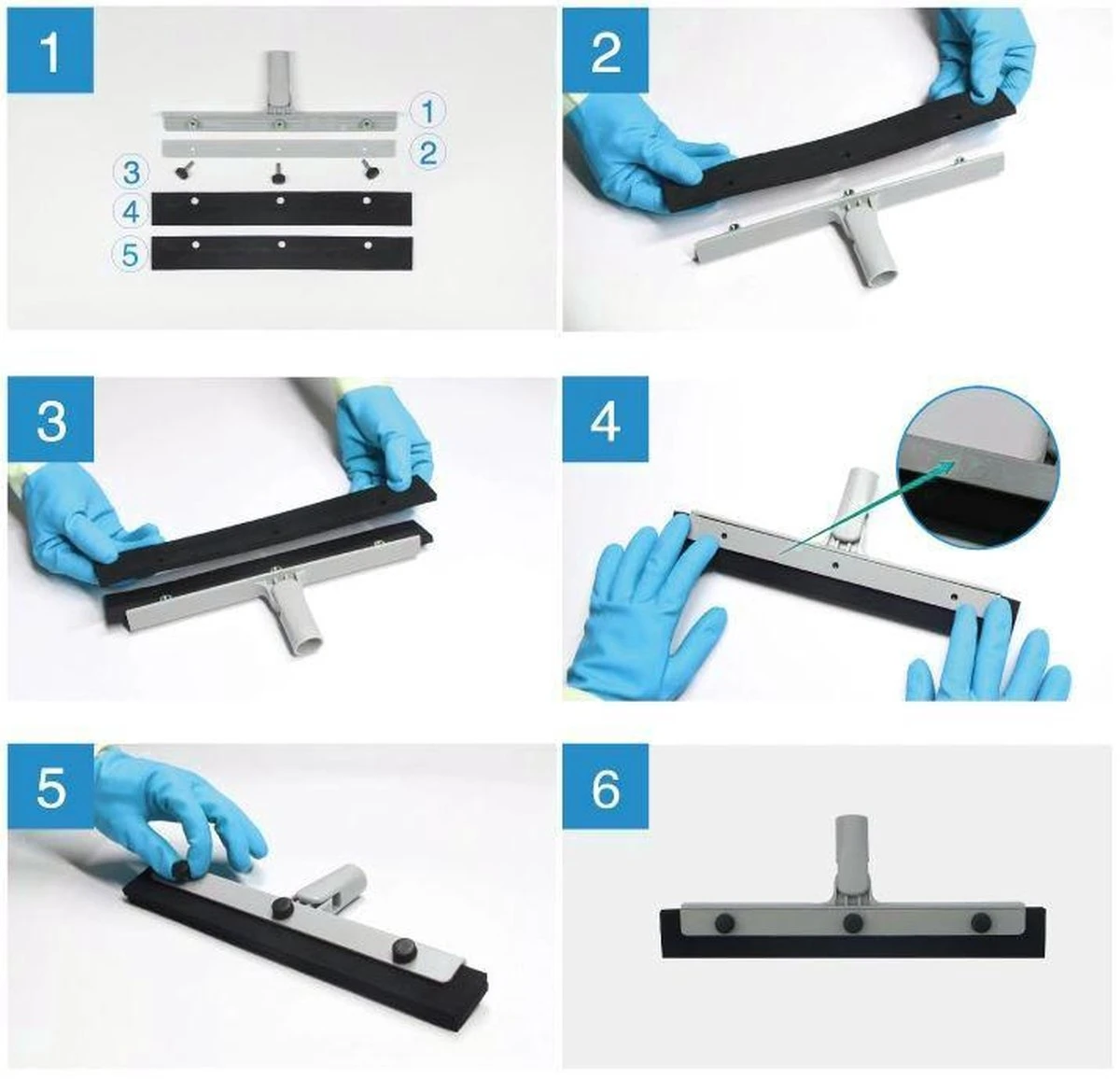 1

1
2
3
4
5

2

3

4

5

6