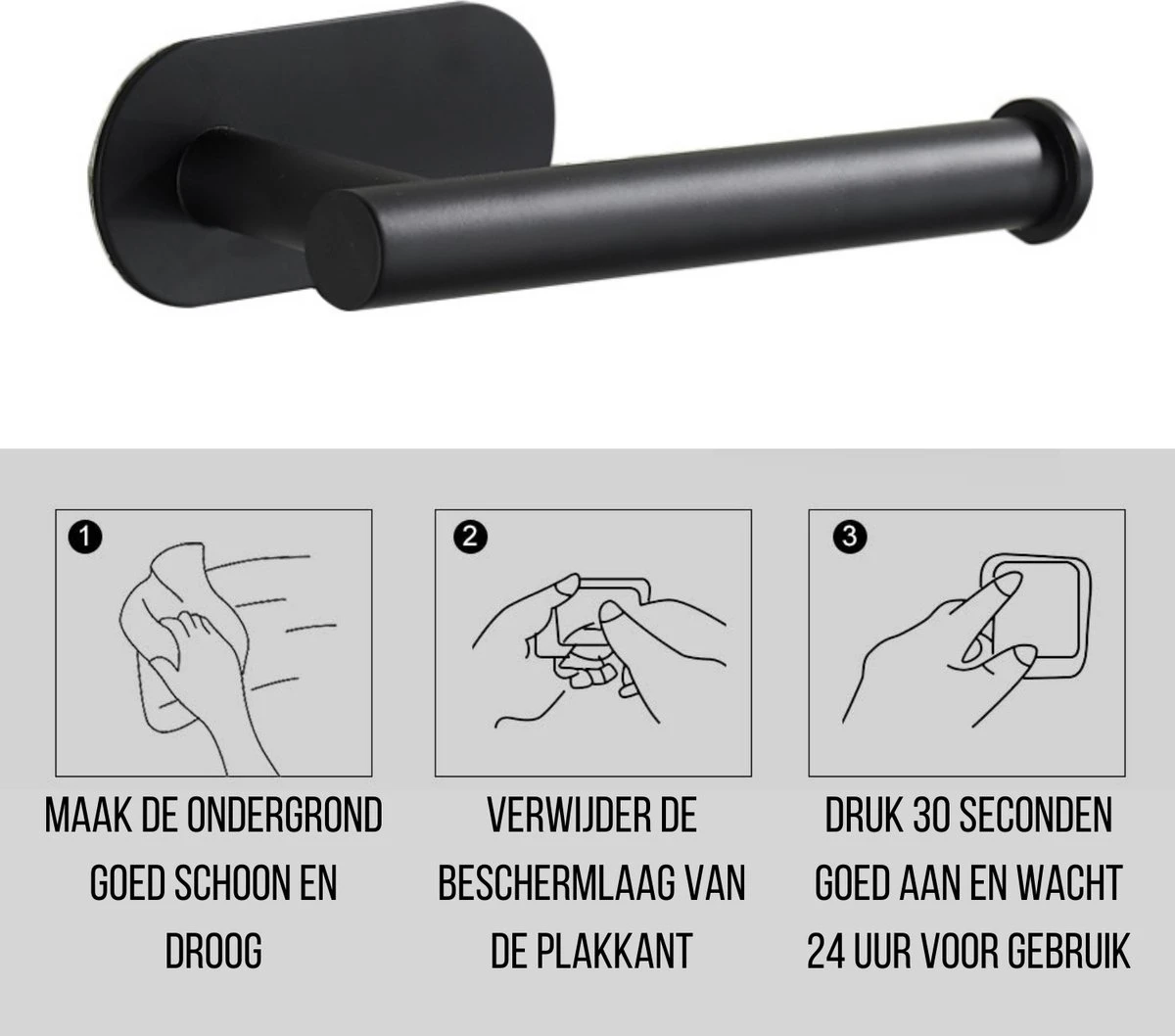 1

MAAK DE ONDERGROND GOED SCHOON EN DROOG

2

VERWIJDER DE BESCHERMLAAG VAN DE PLAKKANT

3

DRUK 30 SECONDEN GOED AAN EN WACHT 24 UUR VOOR GEBRUIK