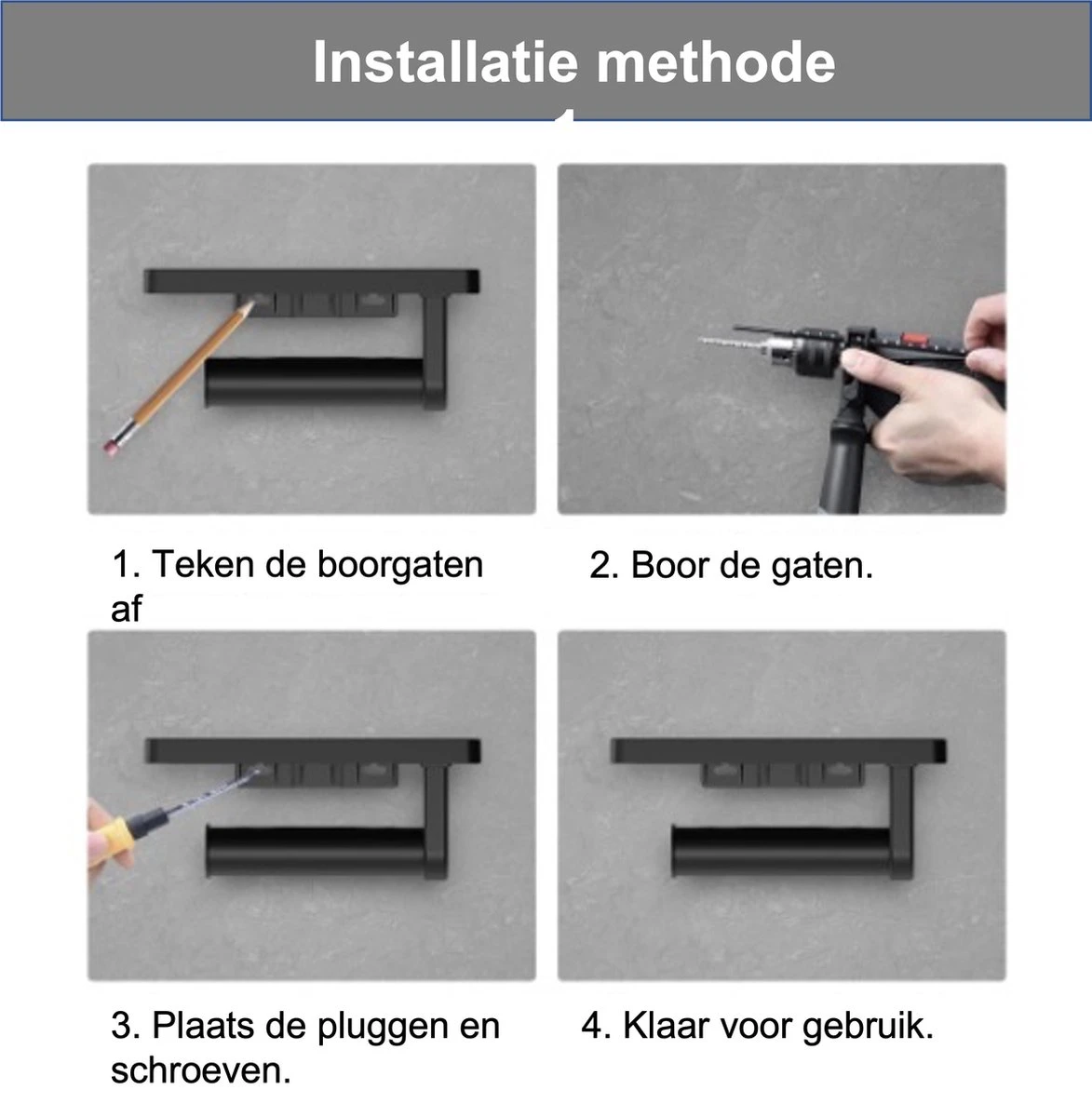 Installatie methode

1. Teken de boorgaten af

2. Boor de gaten.

3. Plaats de pluggen en schroeven.

4. Klaar voor gebruik.