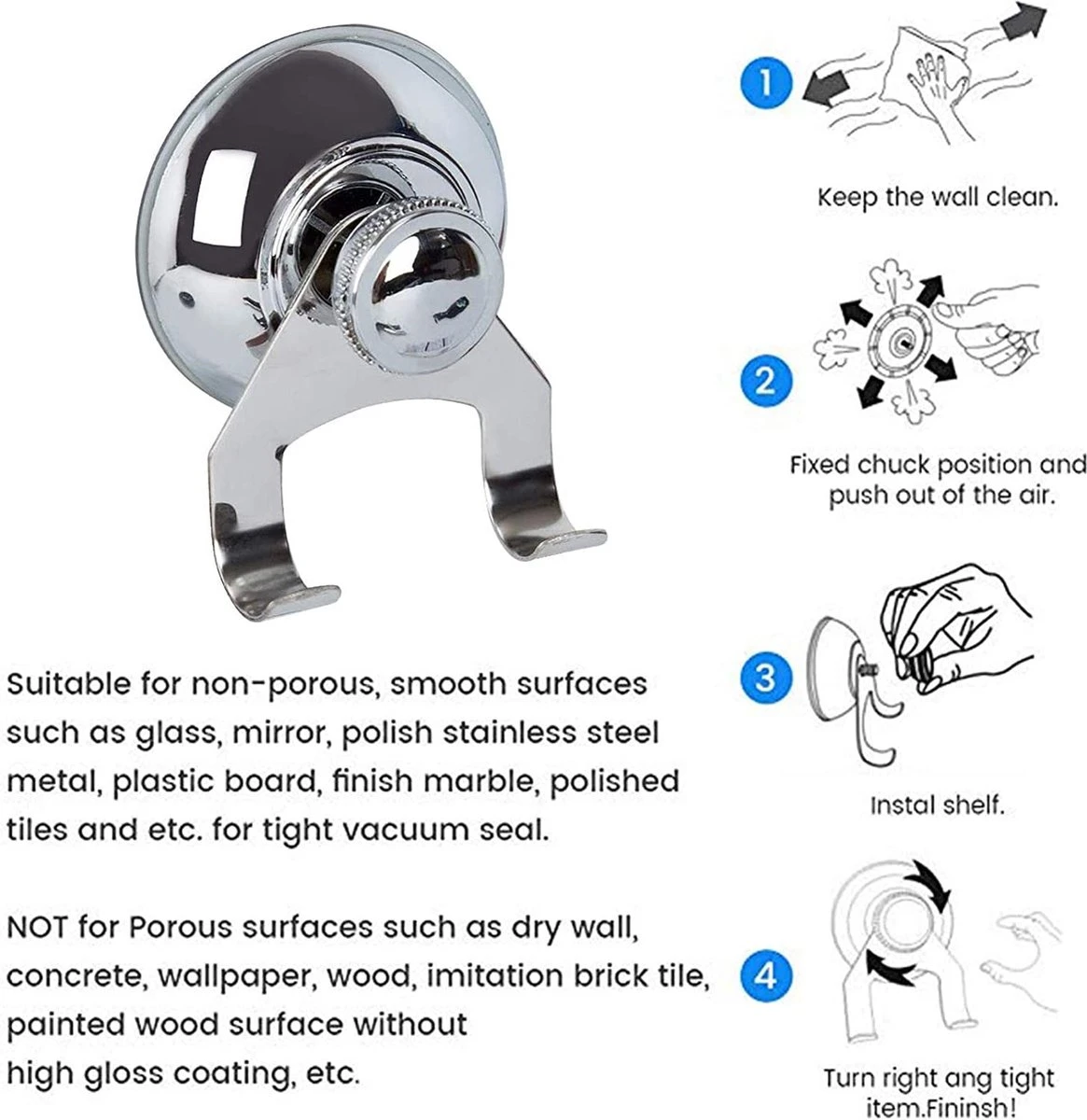 Suitable for non-porous, smooth surfaces such as glass, mirror, polish stainless steel metal, plastic board, finish marble, polished tiles and etc. for tight vacuum seal.

NOT for Porous surfaces such as dry wall, concrete, wallpaper, wood, imitation brick tile, painted wood surface without high gloss coating, etc.

1

Keep the wall clean.

2

Fixed chuck position and push out of the air.

3

Instal shelf.

4

Turn right ang tight item.Fininsh!